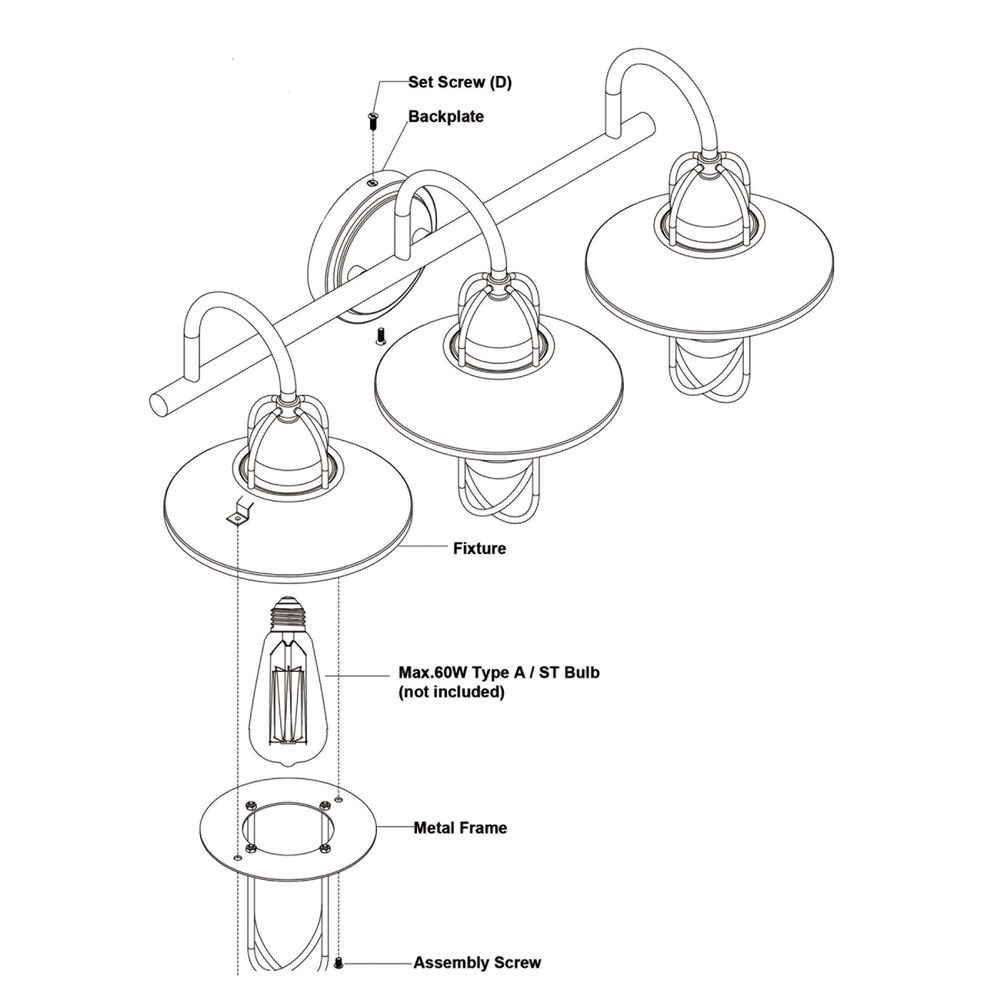 Set Screw (D)
Backplate
Fixture
Max.60W Type A / ST Bulb
(not included)
Metal Frame
Assembly Screw