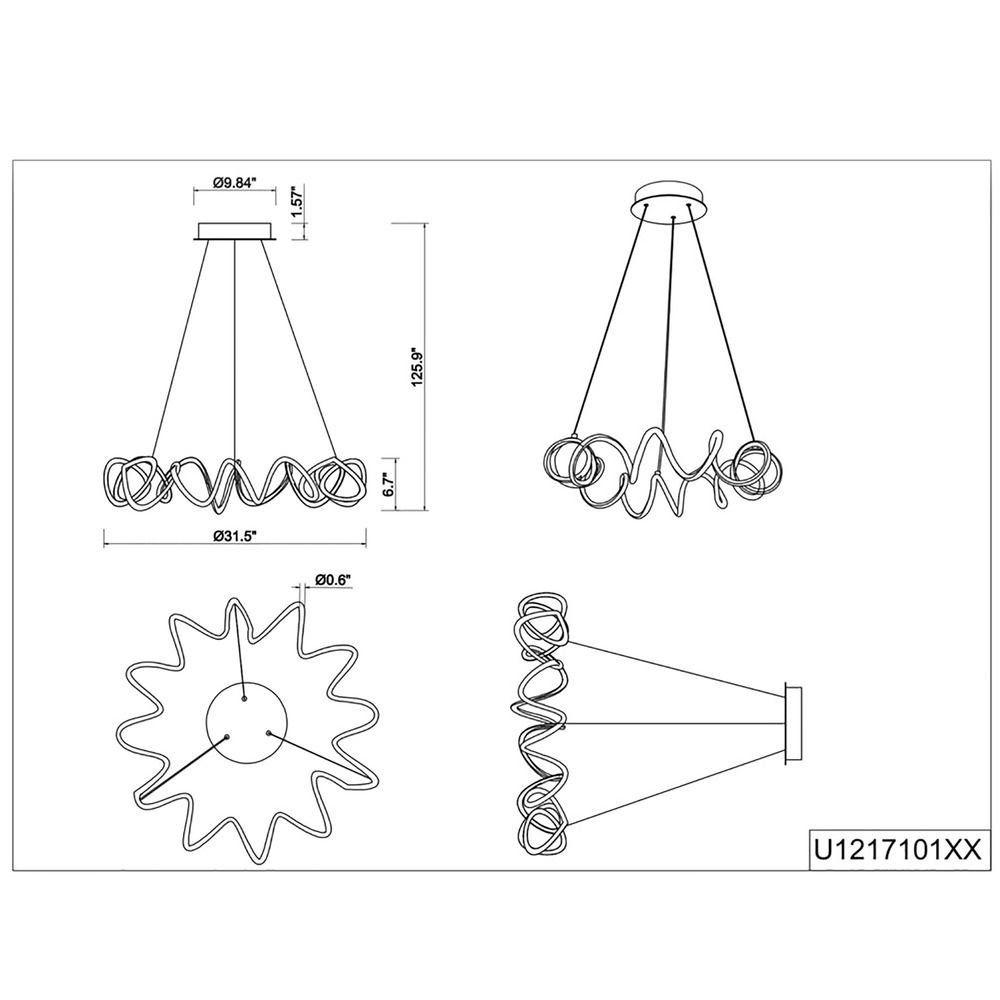 Ø9.84"
1.57"
125.9"
6.7"
Ø31.5"
Ø0.6"
U1217101XX